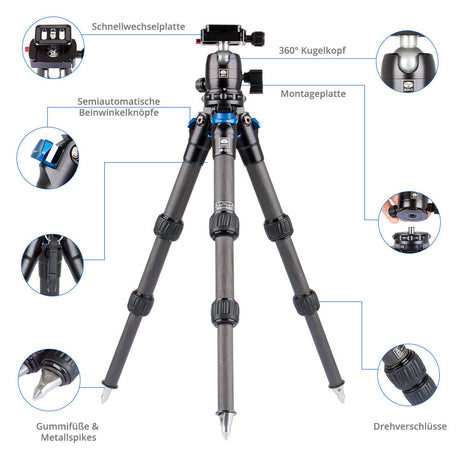 Schnellwechselplatte

360° Kugelkopf

Montageplatte

Semiautomatische Beinwinkelknöpfe

Gummifüße & Metallspikes

Drehverschlüsse